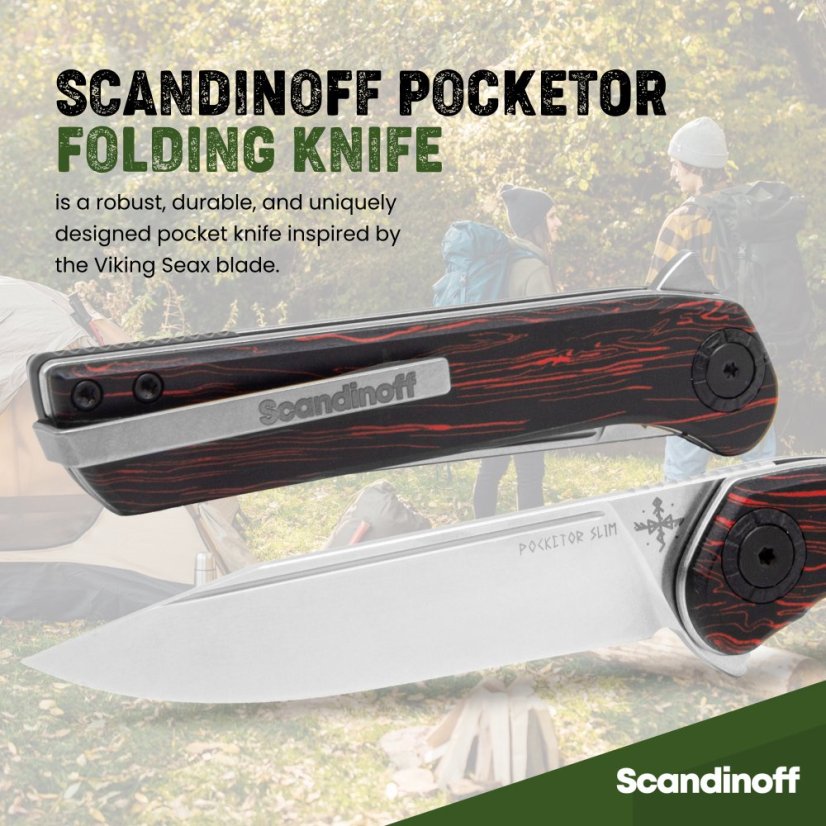 SCANDINOFF POCKETOR
FOLDING KNIFE

is a robust, durable, and uniquely designed pocket knife inspired by the Viking Seax blade.

Scandinoff

POCKETOR SLIM

Scandinoff